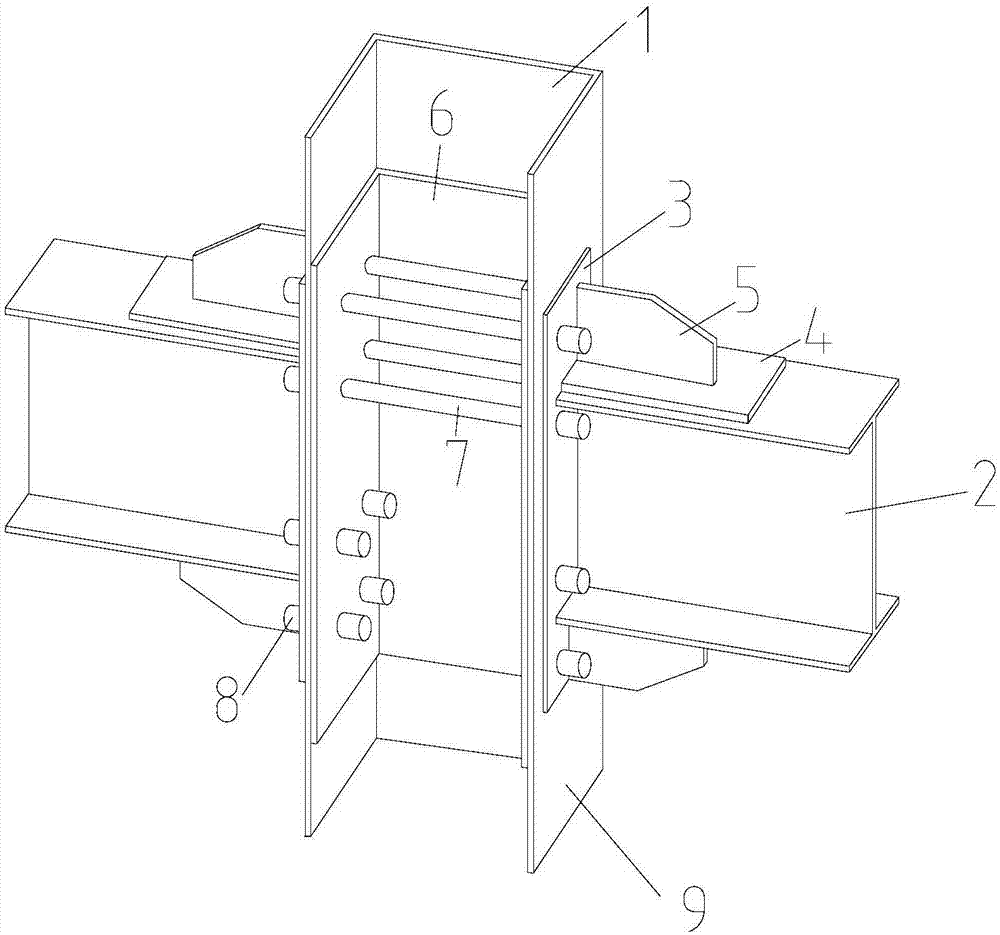 1
6
3
5
4
7
2
8
9